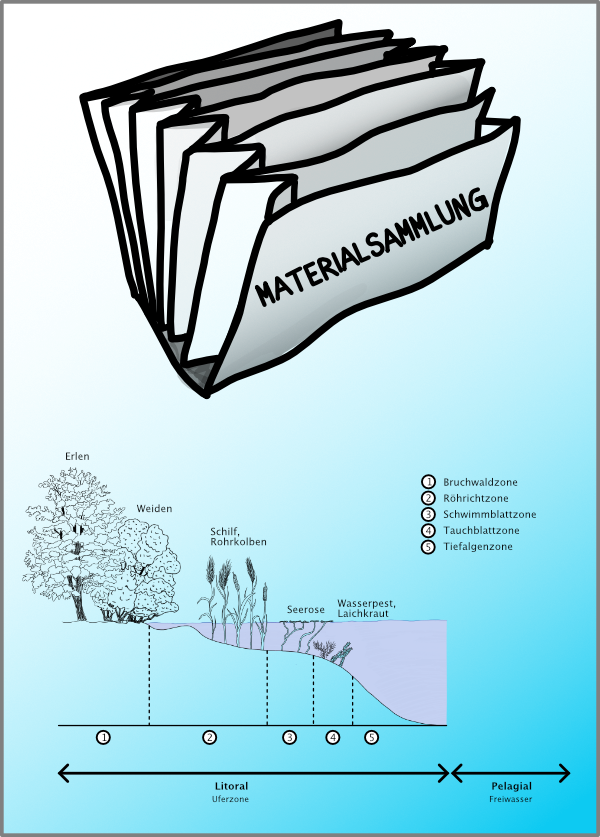 MATERIALSAMMLUNG

Erlen

Weiden

Schilf, Rohrkolben

Seerose

Wasserpest, Laichkraut

1 Bruchwaldzone
2 Röhrichtzone
3 Schwimmblattzone
4 Tauchblattzone
5 Tiefalgenzone

1 2 3 4 5

Litoral
Uferzone

Pelagial
Freiwasser