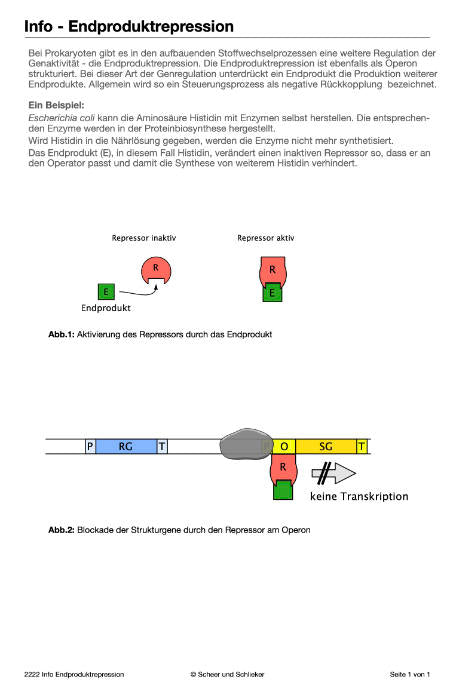 Info - Endproduktrepression

Bei Prokaryoten gibt es in den aufbauenden Stoffwechselprozessen eine weitere Regulation der Genaktivität - die Endproduktrepression. Die Endproduktrepression ist ebenfalls als Operon strukturiert. Bei dieser Art der Genregulation unterdrückt ein Endprodukt die Produktion weiterer Endprodukte. Allgemein wird so ein Steuerungsprozess als negative Rückkopplung bezeichnet.

Ein Beispiel:
Escherichia coli kann die Aminosäure Histidin mit Enzymen selbst herstellen. Die entsprechenden Enzyme werden in der Proteinbiosynthese hergestellt.
Wird Histidin in die Nährlösung gegeben, werden die Enzyme nicht mehr synthetisiert.
Das Endprodukt (E), in diesem Fall Histidin, verändert einen inaktiven Repressor so, dass er an den Operator passt und damit die Synthese von weiterem Histidin verhindert.

Repressor inaktiv
R
E
Endprodukt
Repressor aktiv
R
E

Abb.1: Aktivierung des Repressors durch das Endprodukt

P
RG
T
O
SG
T
R
keine Transkription

Abb.2: Blockade der Strukturgene durch den Repressor am Operon

2222 Info Endproduktrepression
© Scheer und Schlieker
Seite 1 von 1